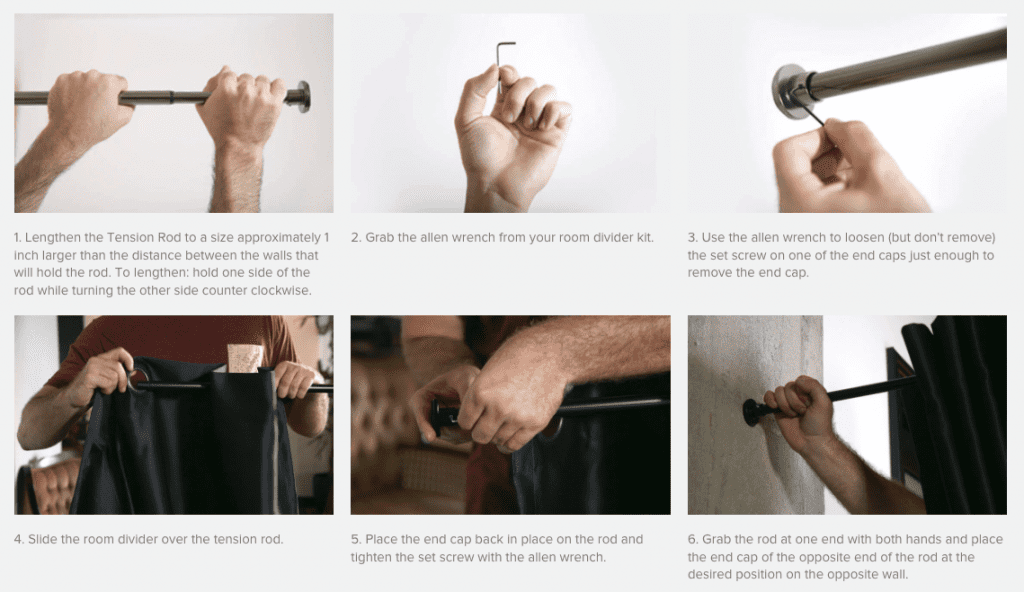 1. Lengthen the Tension Rod to a size approximately 1 inch larger than the distance between the walls that will hold the rod. To lengthen: hold one side of the rod while turning the other side counter clockwise.

2. Grab the allen wrench from your room divider kit.

3. Use the allen wrench to loosen (but don't remove) the set screw on one of the end caps just enough to remove the end cap.

4. Slide the room divider over the tension rod.

5. Place the end cap back in place on the rod and tighten the set screw with the allen wrench.

6. Grab the rod at one end with both hands and place the end cap of the opposite end of the rod at the desired position on the opposite wall.