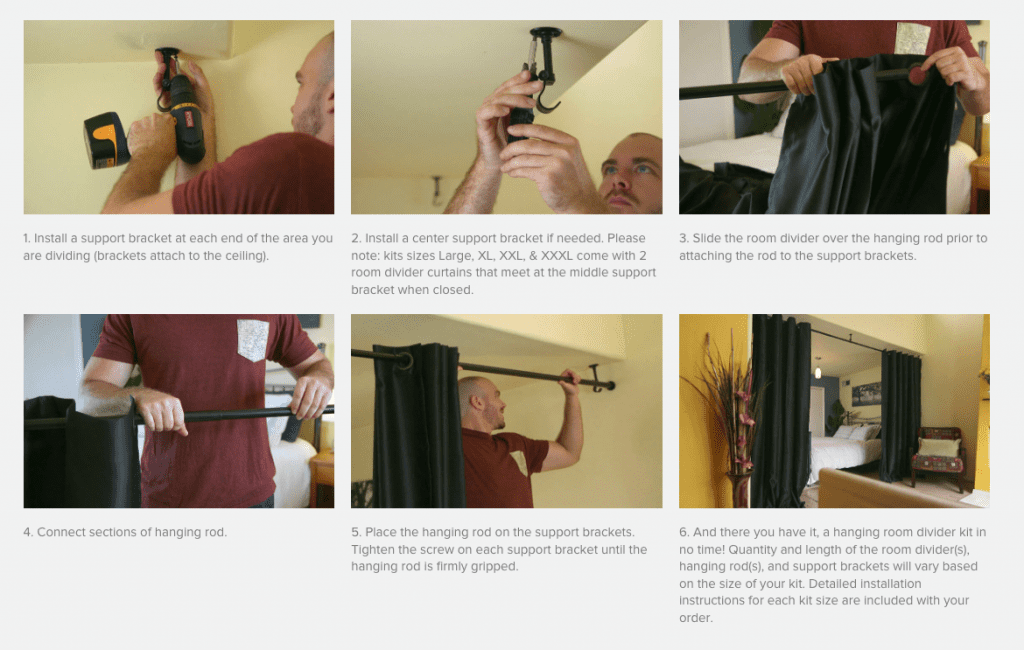 1. Install a support bracket at each end of the area you are dividing (brackets attach to the ceiling).

2. Install a center support bracket if needed. Please note: kits sizes Large, XL, XXL, & XXXL come with 2 room divider curtains that meet at the middle support bracket when closed.

3. Slide the room divider over the hanging rod prior to attaching the rod to the support brackets.

4. Connect sections of hanging rod.

5. Place the hanging rod on the support brackets. Tighten the screw on each support bracket until the hanging rod is firmly gripped.

6. And there you have it, a hanging room divider kit in no time! Quantity and length of the room divider(s), hanging rod(s), and support brackets will vary based on the size of your kit. Detailed installation instructions for each kit size are included with your order.